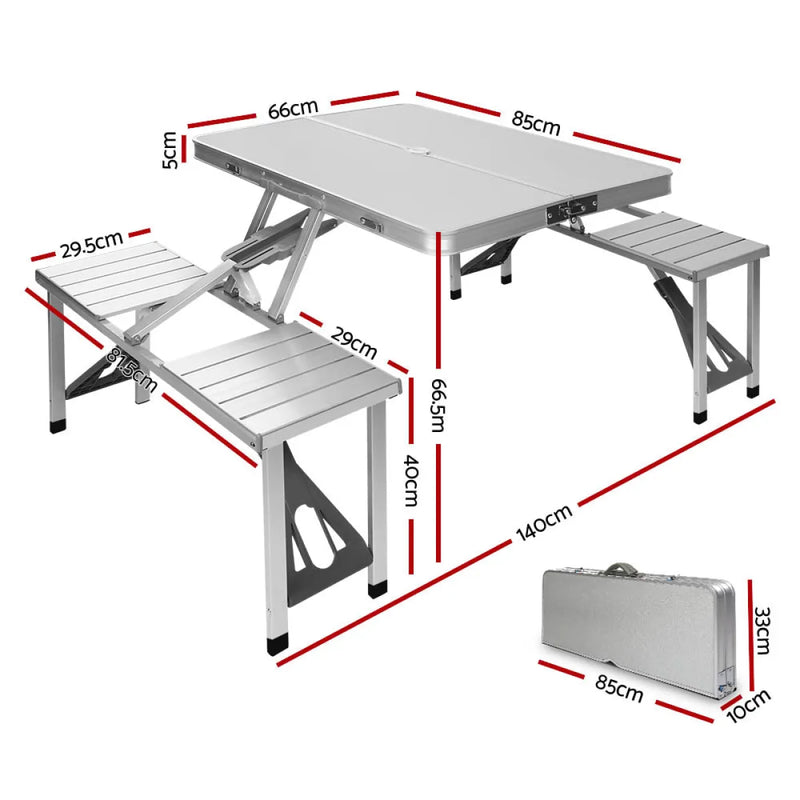 66cm
85cm
5cm
29.5cm
81.5cm
29cm
66.5m
40cm
140cm
33cm
85cm
10cm