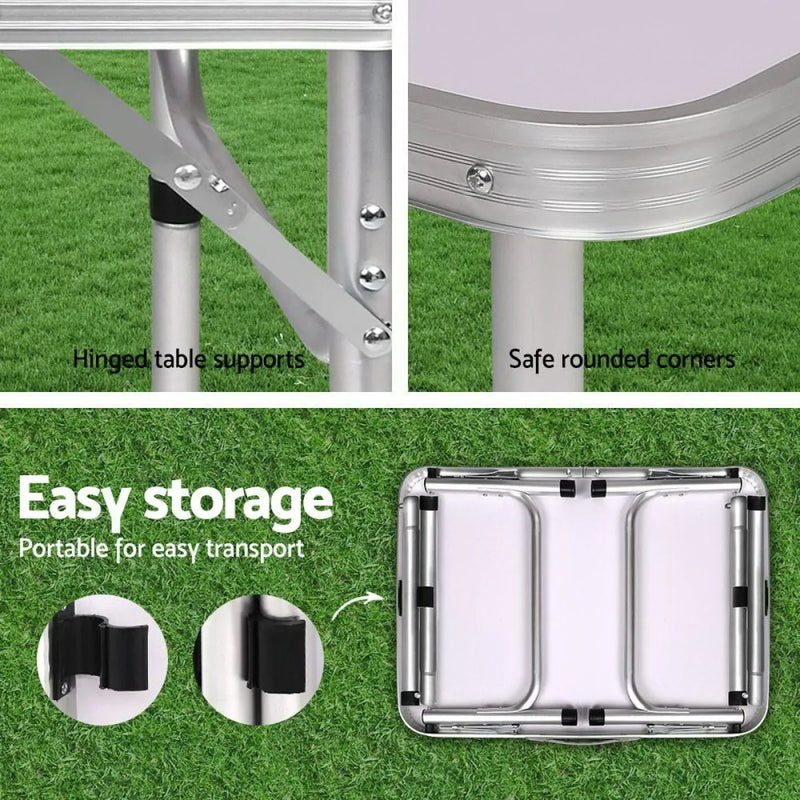 Hinged table supports

Safe rounded corners

Easy storage

Portable for easy transport