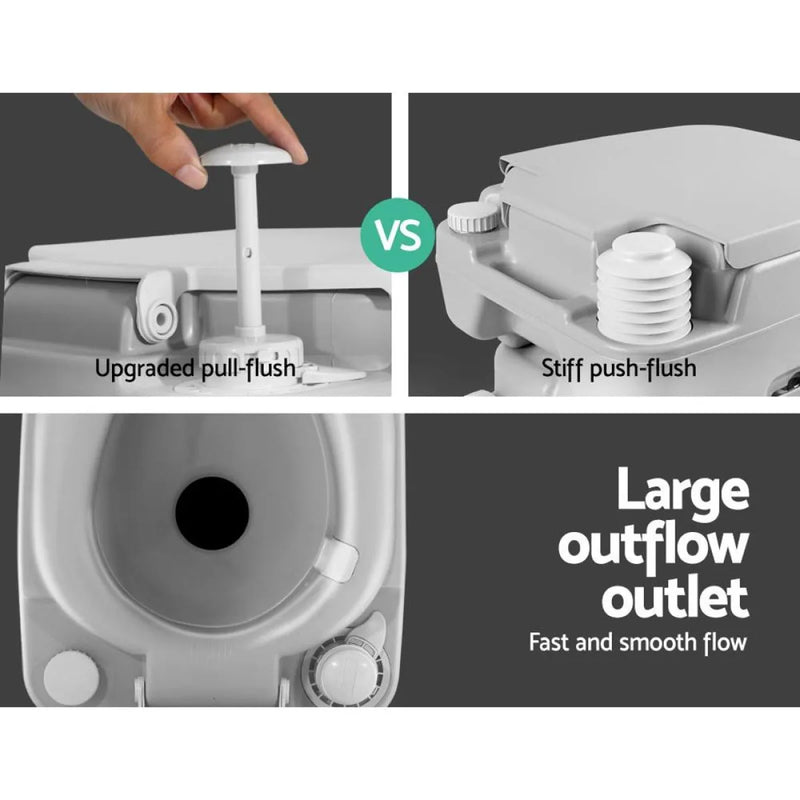 Upgraded pull-flush

VS

Stiff push-flush

Large outflow outlet

Fast and smooth flow