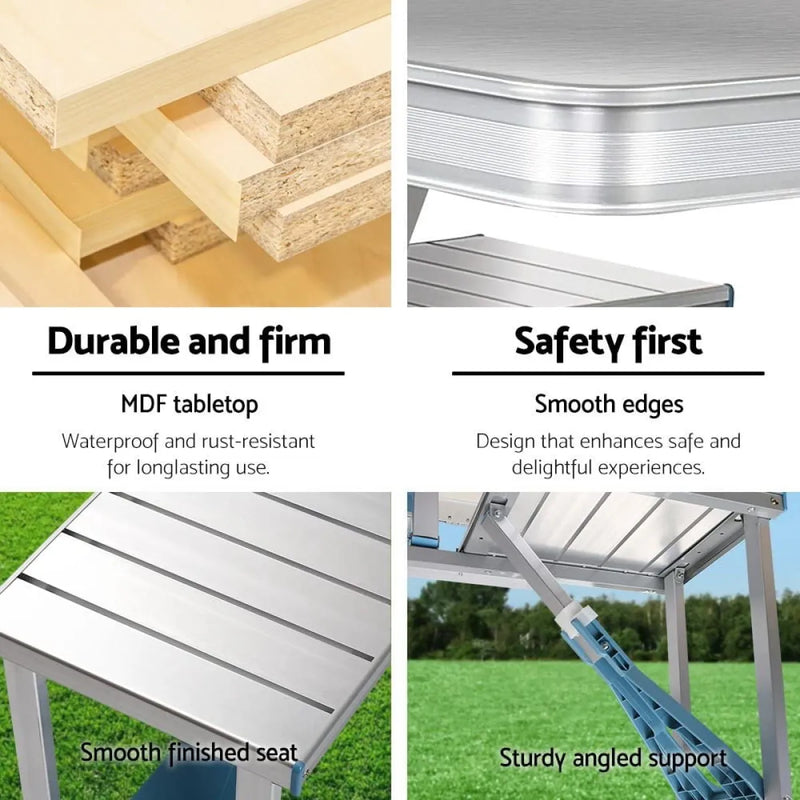 Durable and firm

MDF tabletop

Waterproof and rust-resistant for longlasting use.

Safety first

Smooth edges

Design that enhances safe and delightful experiences.

Smooth finished seat

Sturdy angled support