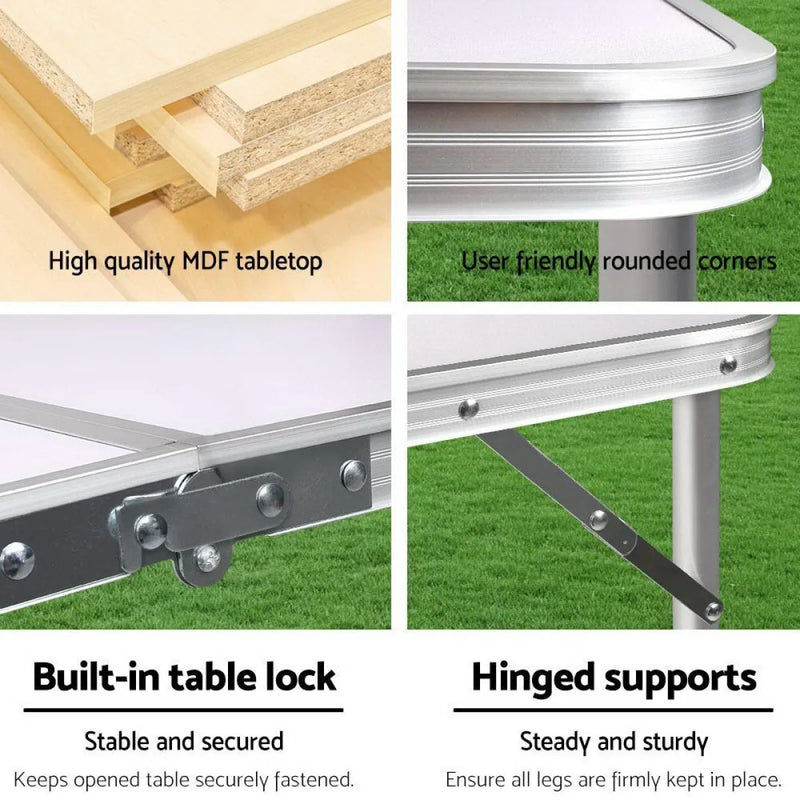 High quality MDF tabletop

User friendly rounded corners

Built-in table lock

Stable and secured

Keeps opened table securely fastened.

Hinged supports

Steady and sturdy

Ensure all legs are firmly kept in place.