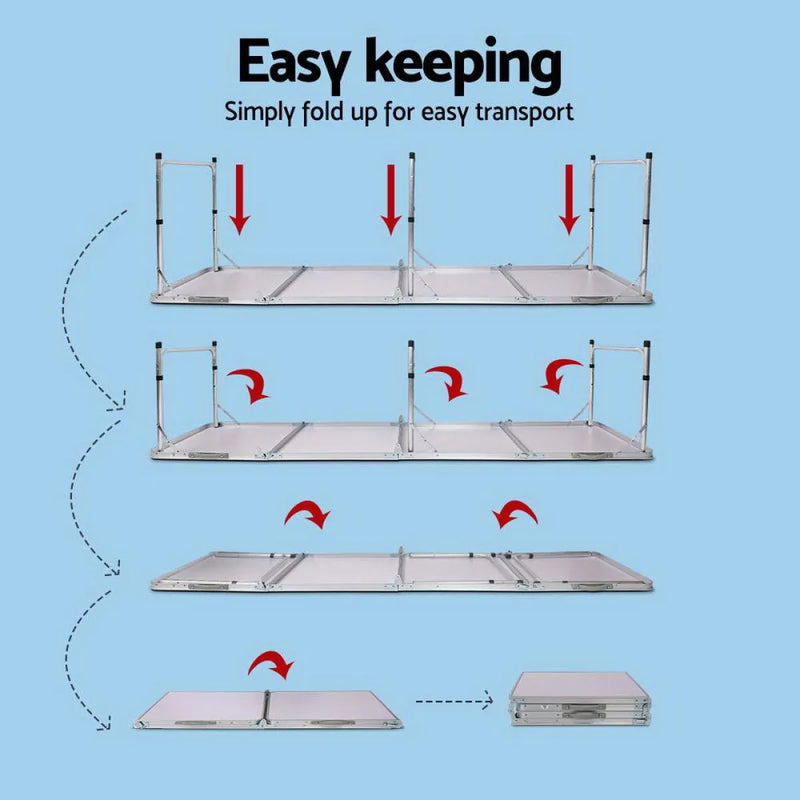 Easy keeping
Simply fold up for easy transport