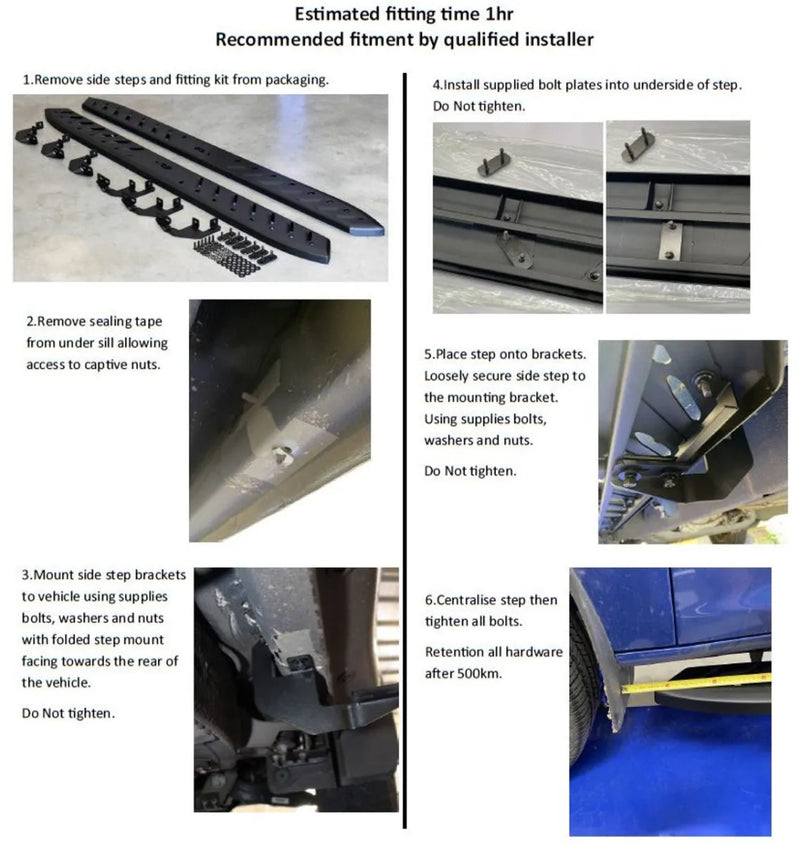 Estimated fitting time 1hr
Recommended fitment by qualified installer

1.Remove side steps and fitting kit from packaging.

2.Remove sealing tape from under sill allowing access to captive nuts.

3.Mount side step brackets to vehicle using supplies bolts, washers and nuts with folded step mount facing towards the rear of the vehicle.

Do Not tighten.

4.Install supplied bolt plates into underside of step. Do Not tighten.

5.Place step onto brackets. Loosely secure side step to the mounting bracket. Using supplies bolts, washers and nuts.

Do Not tighten.

6.Centralise step then tighten all bolts.

Retention all hardware after 500km.