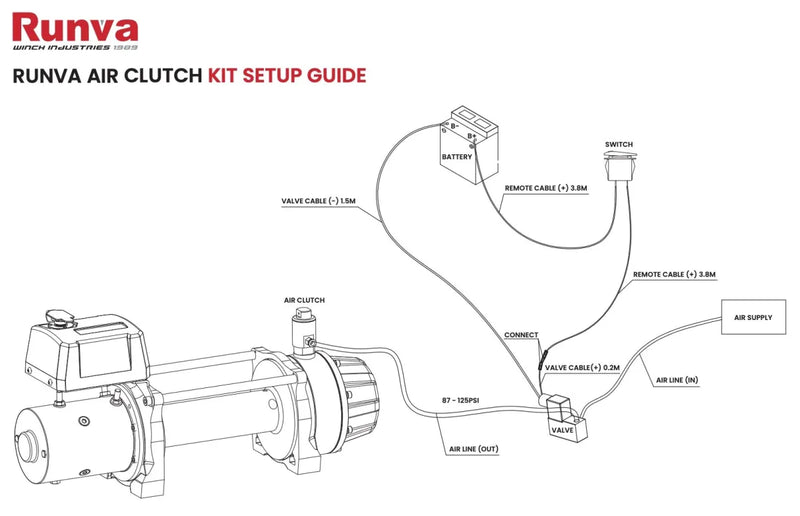 Runva
WINCH INDUSTRIES 1989

RUNVA AIR CLUTCH KIT SETUP GUIDE

B-
B+
BATTERY

SWITCH

REMOTE CABLE (+) 3.8M

VALVE CABLE (-) 1.5M

REMOTE CABLE (+) 3.8M

AIR CLUTCH

AIR SUPPLY

CONNECT

VALVE CABLE(+) 0.2M

AIR LINE (IN)

87 - 125PSI

VALVE

AIR LINE (OUT)