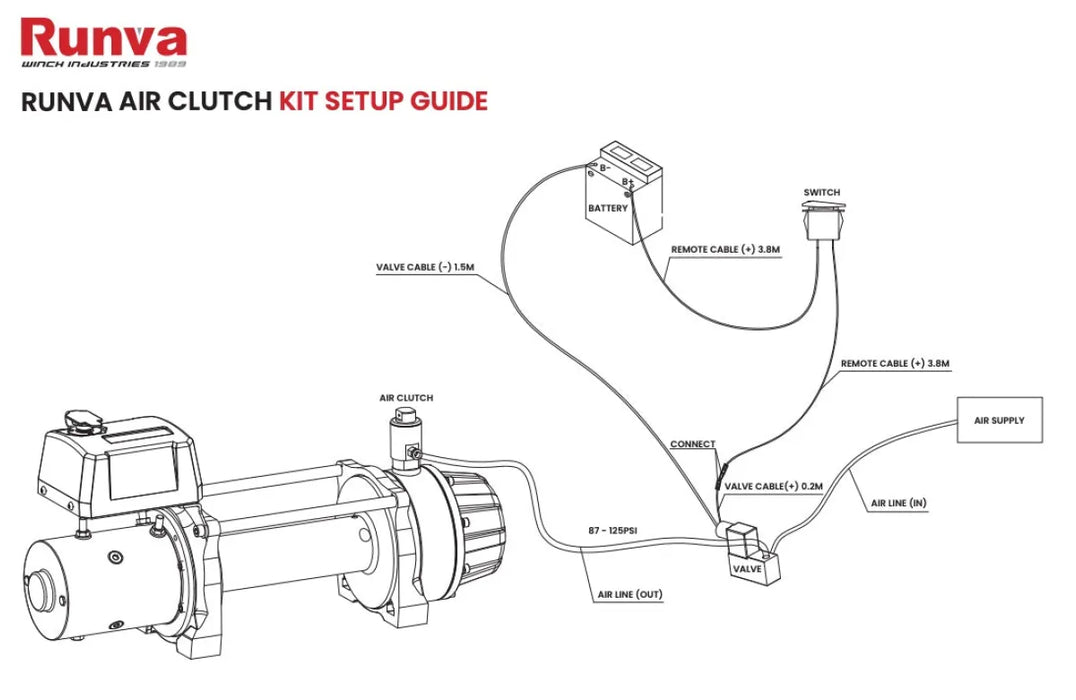 Runva
WINCH INDUSTRIES 1989

RUNVA AIR CLUTCH KIT SETUP GUIDE

B-
B+
BATTERY

SWITCH

REMOTE CABLE (+) 3.8M

VALVE CABLE (-) 1.5M

REMOTE CABLE (+) 3.8M

AIR CLUTCH

AIR SUPPLY

CONNECT

VALVE CABLE(+) 0.2M

AIR LINE (IN)

87 - 125PSI

VALVE

AIR LINE (OUT)