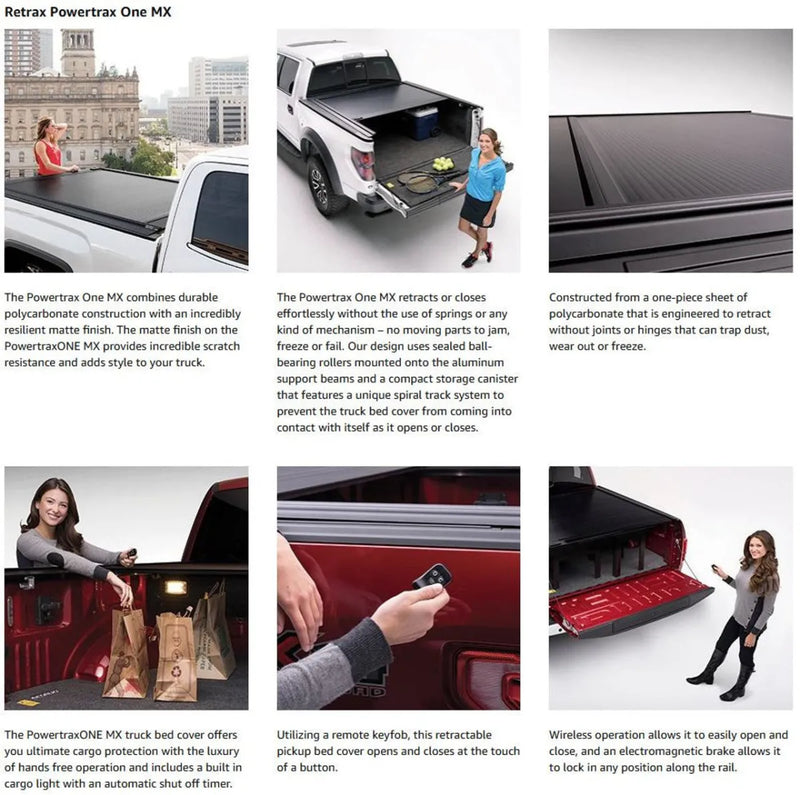 Retrax Powertrax One MX

The Powertrax One MX combines durable polycarbonate construction with an incredibly resilient matte finish. The matte finish on the PowertraxONE MX provides incredible scratch resistance and adds style to your truck.

The Powertrax One MX retracts or closes effortlessly without the use of springs or any kind of mechanism – no moving parts to jam, freeze or fail. Our design uses sealed ball-bearing rollers mounted onto the aluminum support beams and a compact storage canister that features a unique spiral track system to prevent the truck bed cover from coming into contact with itself as it opens or closes.

Constructed from a one-piece sheet of polycarbonate that is engineered to retract without joints or hinges that can trap dust, wear out or freeze.

The PowertraxONE MX truck bed cover offers you ultimate cargo protection with the luxury of hands free operation and includes a built in cargo light with an automatic shut off timer.

Utilizing a remote keyfob, this retractable pickup bed cover opens and closes at the touch of a button.

Wireless operation allows it to easily open and close, and an electromagnetic brake allows it to lock in any position along the rail.