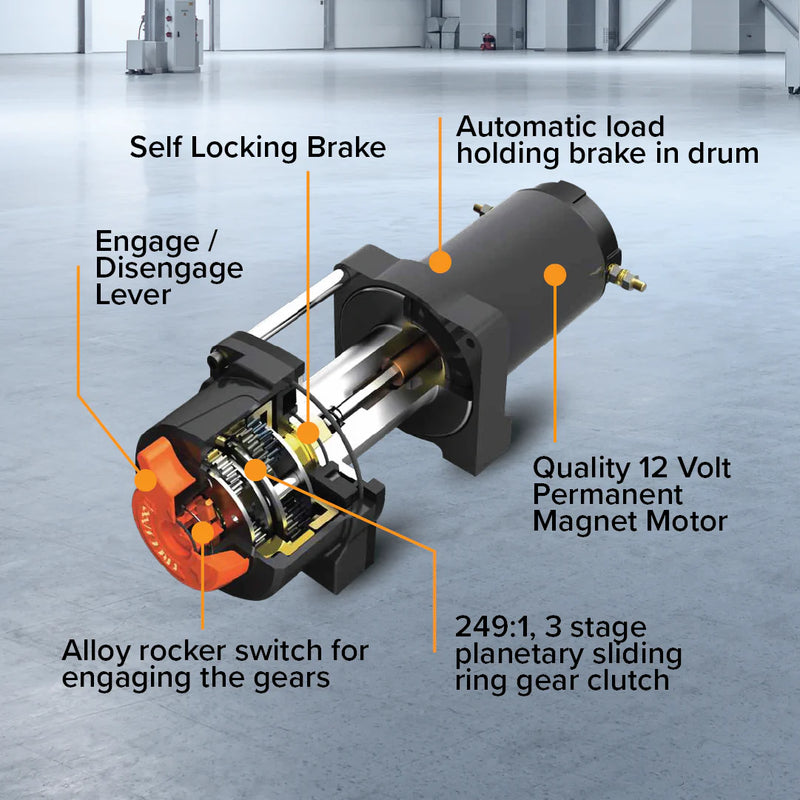 Self Locking Brake

Automatic load holding brake in drum

Engage / Disengage Lever

Quality 12 Volt Permanent Magnet Motor

Alloy rocker switch for engaging the gears

249:1, 3 stage planetary sliding ring gear clutch