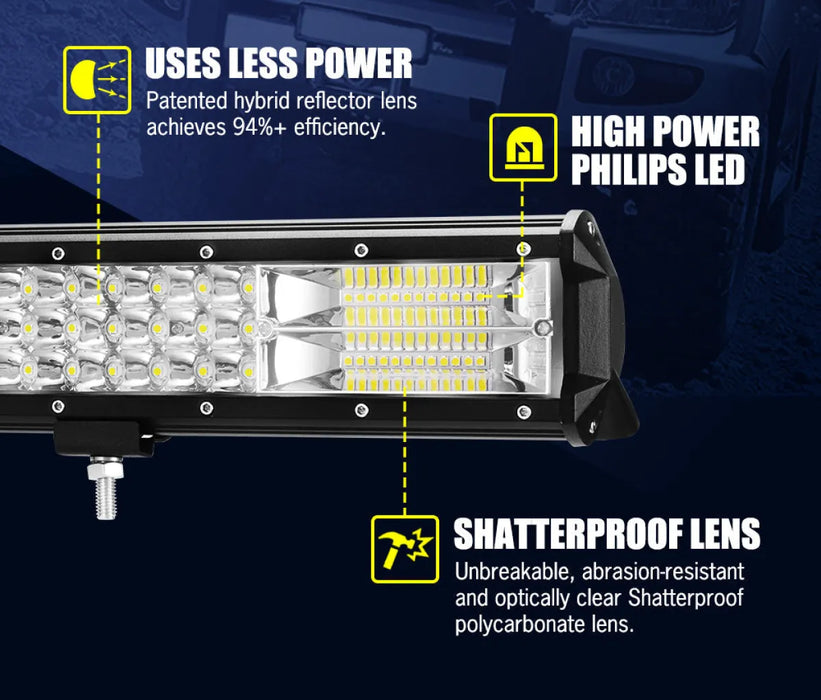 USES LESS POWER
Patented hybrid reflector lens achieves 94%+ efficiency.

HIGH POWER PHILIPS LED

SHATTERPROOF LENS
Unbreakable, abrasion-resistant and optically clear Shatterproof polycarbonate lens.