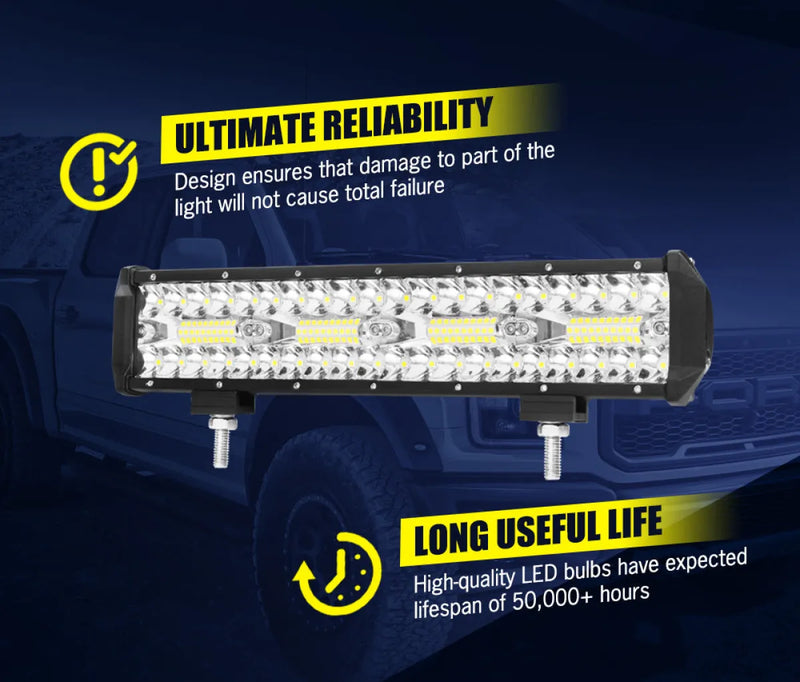 ULTIMATE RELIABILITY
Design ensures that damage to part of the light will not cause total failure

LONG USEFUL LIFE
High-quality LED bulbs have expected lifespan of 50,000+ hours