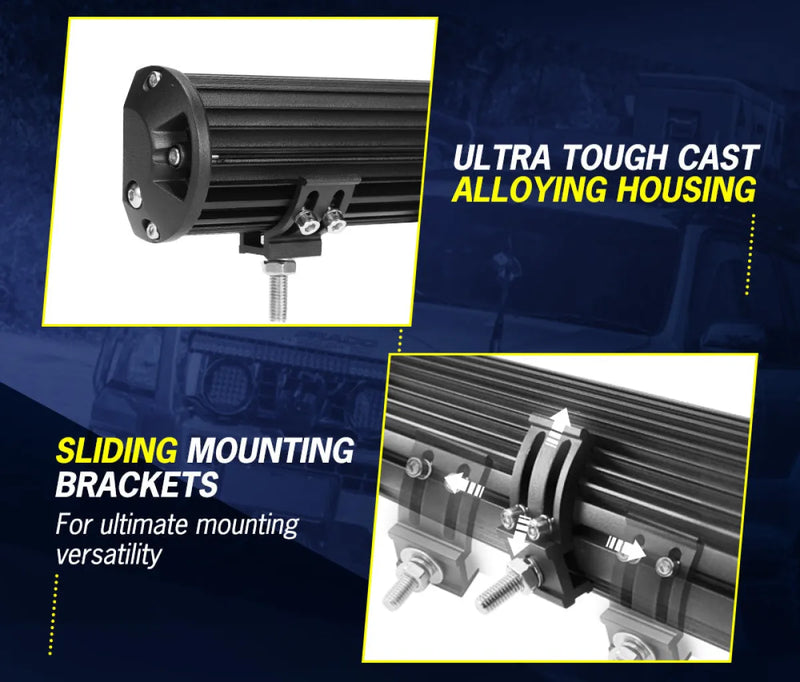 ULTRA TOUGH CAST
ALLOYING HOUSING

SLIDING MOUNTING BRACKETS
For ultimate mounting versatility