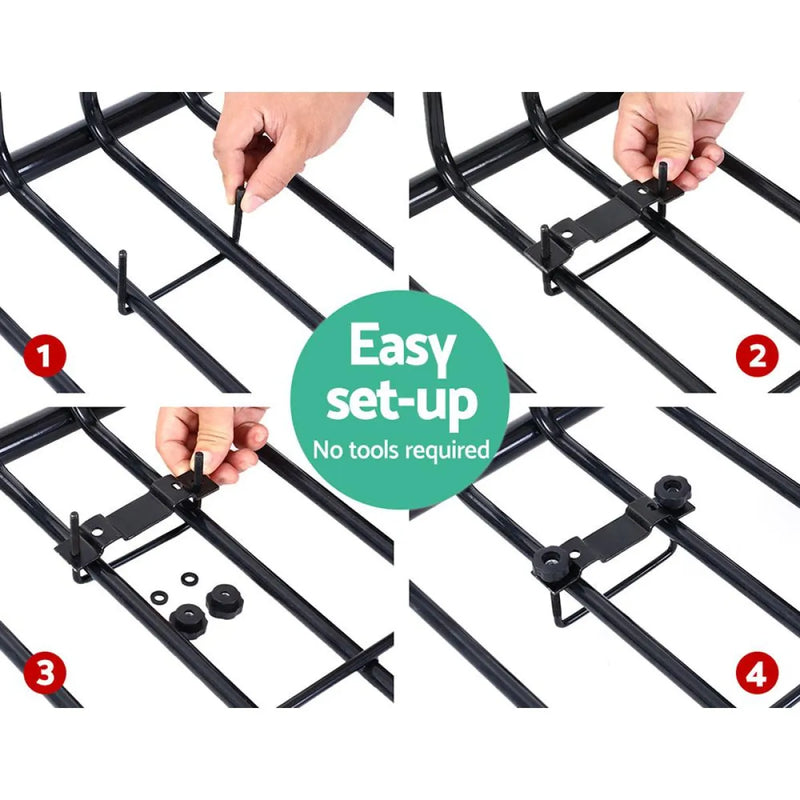 1

2

Easy set-up
No tools required

3

4