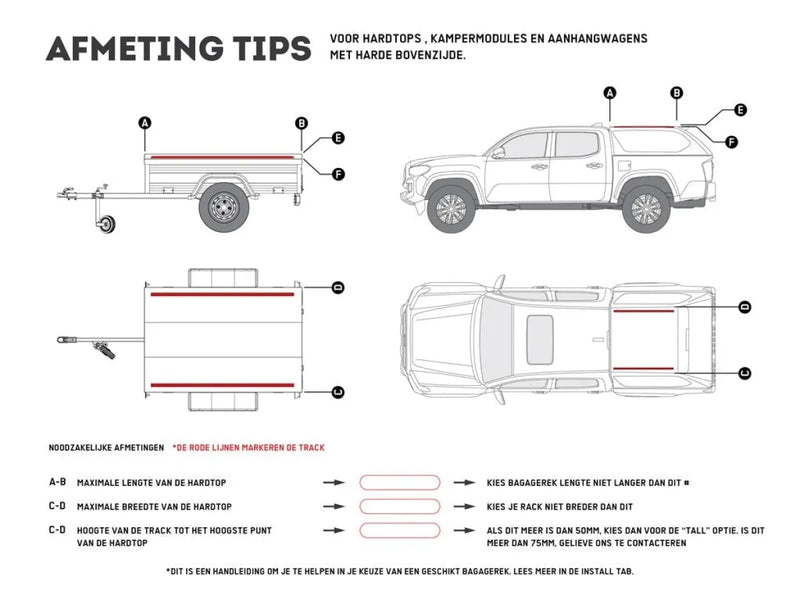 AFMETING TIPS

VOOR HARDTOPS , KAMPERMODULES EN AANHANGWAGENS MET HARDE BOVENZIJDE.

A
B
E
F

A
B
E
F

D
C

D
C

NOODZAKELIJKE AFMETINGEN *DE RODE LIJNEN MARKEREN DE TRACK

A-B MAXIMALE LENGTE VAN DE HARDTOP → → KIES BAGAGEREK LENGTE NIET LANGER DAN DIT #

C-D MAXIMALE BREEDTE VAN DE HARDTOP → → KIES JE RACK NIET BREDER DAN DIT

C-D HOOGTE VAN DE TRACK TOT HET HOOGSTE PUNT VAN DE HARDTOP → → ALS DIT MEER IS DAN 50MM, KIES DAN VOOR DE "TALL" OPTIE. IS DIT MEER DAN 75MM, GELIEVE ONS TE CONTACTEREN

*DIT IS EEN HANDLEIDING OM JE TE HELPEN IN JE KEUZE VAN EEN GESCHIKT BAGAGEREK. LEES MEER IN DE INSTALL TAB.