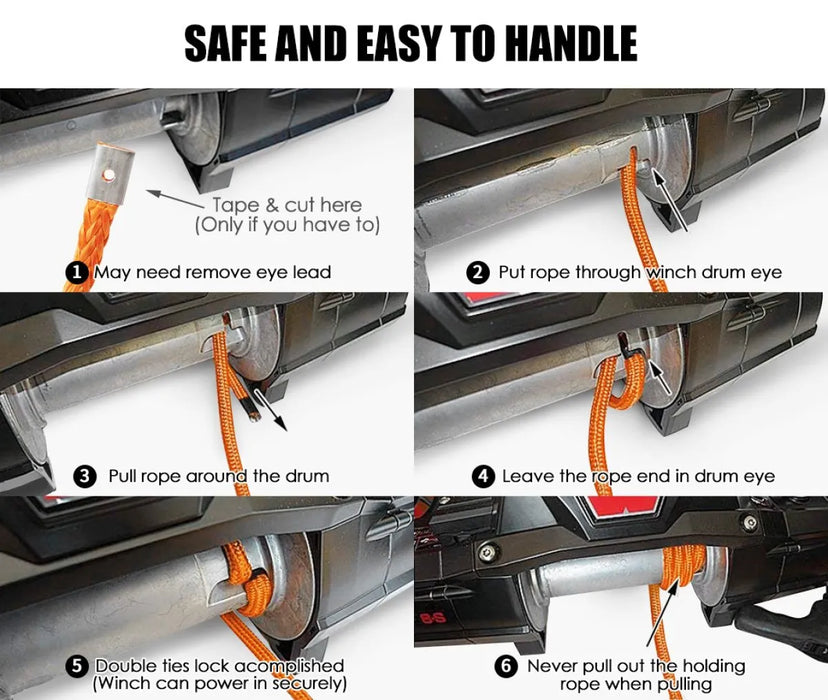 SAFE AND EASY TO HANDLE

Tape & cut here
(Only if you have to)

1 May need remove eye lead

2 Put rope through winch drum eye

3 Pull rope around the drum

4 Leave the rope end in drum eye

5 Double ties lock acomplished
(Winch can power in securely)

6 Never pull out the holding rope when pulling