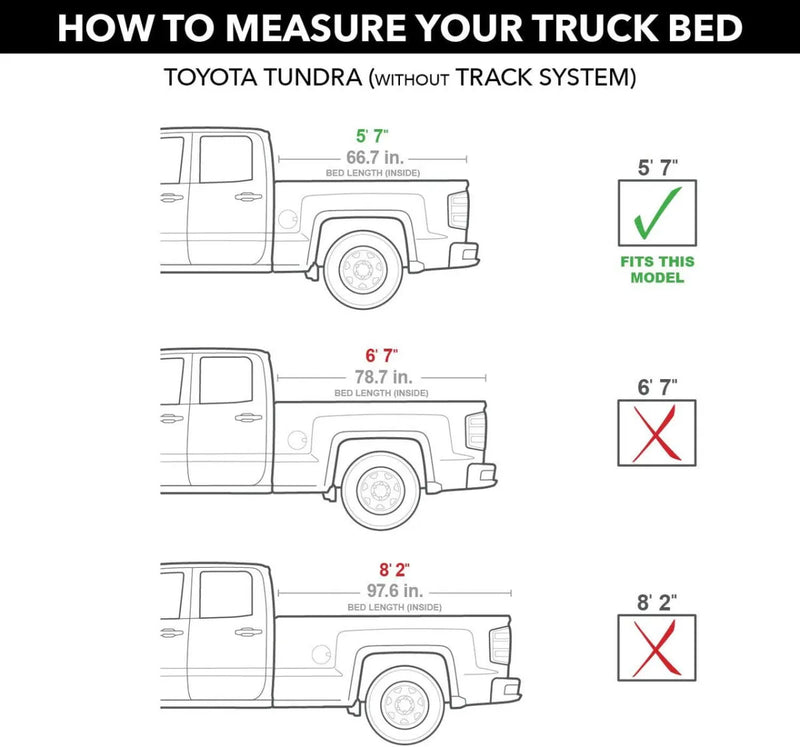 HOW TO MEASURE YOUR TRUCK BED

TOYOTA TUNDRA (WITHOUT TRACK SYSTEM)

5' 7"
66.7 in.
BED LENGTH (INSIDE)

5' 7"
FITS THIS MODEL

6' 7"
78.7 in.
BED LENGTH (INSIDE)

6' 7"

8' 2"
97.6 in.
BED LENGTH (INSIDE)

8' 2"