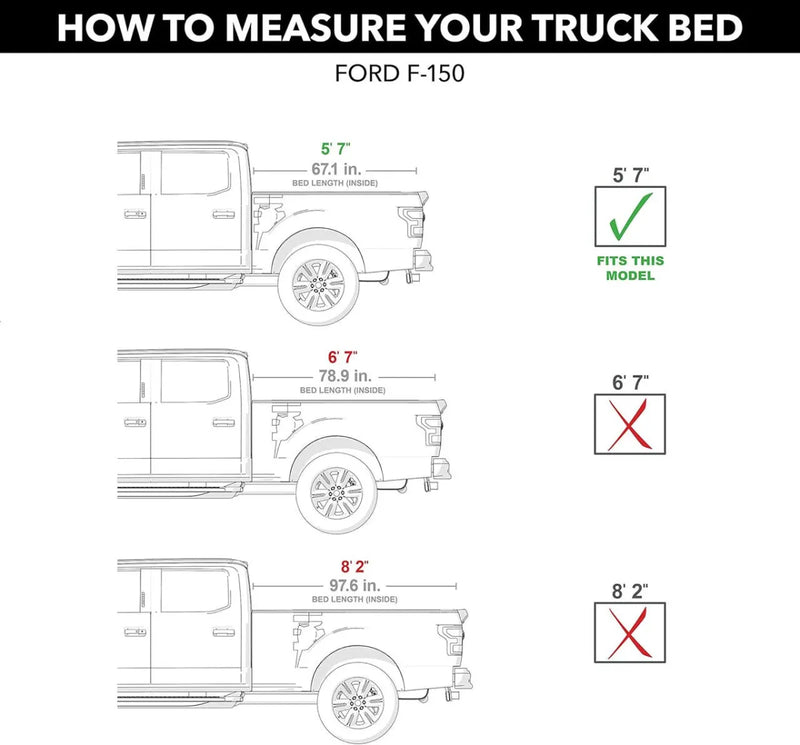 HOW TO MEASURE YOUR TRUCK BED

FORD F-150

5' 7"
67.1 in.
BED LENGTH (INSIDE)

5' 7"

FITS THIS MODEL

6' 7"
78.9 in.
BED LENGTH (INSIDE)

6' 7"

8' 2"
97.6 in.
BED LENGTH (INSIDE)

8' 2"