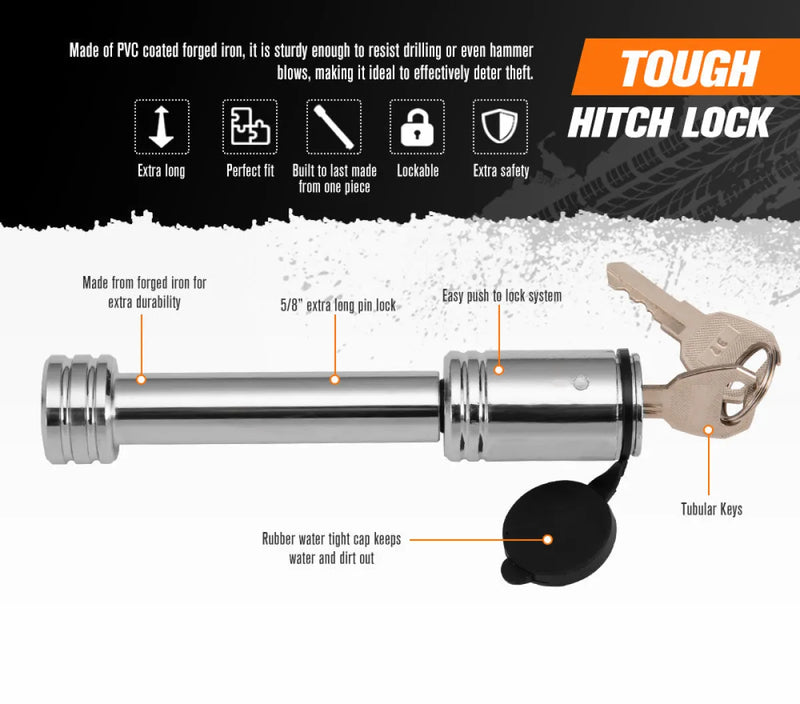 Made of PVC coated forged iron, it is sturdy enough to resist drilling or even hammer blows, making it ideal to effectively deter theft.

TOUGH
HITCH LOCK

Extra long

Perfect fit

Built to last made from one piece

Lockable

Extra safety

Made from forged iron for extra durability

5/8" extra long pin lock

Easy push to lock system

Tubular Keys

Rubber water tight cap keeps water and dirt out