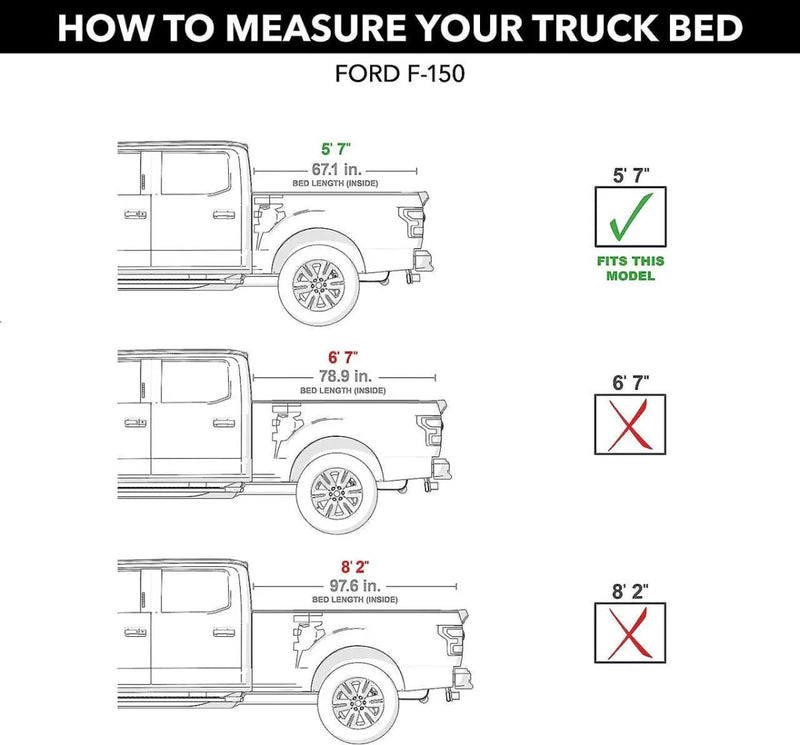 HOW TO MEASURE YOUR TRUCK BED

FORD F-150

5' 7"
67.1 in.
BED LENGTH (INSIDE)

5' 7"

FITS THIS MODEL

6' 7"
78.9 in.
BED LENGTH (INSIDE)

6' 7"

8' 2"
97.6 in.
BED LENGTH (INSIDE)

8' 2"